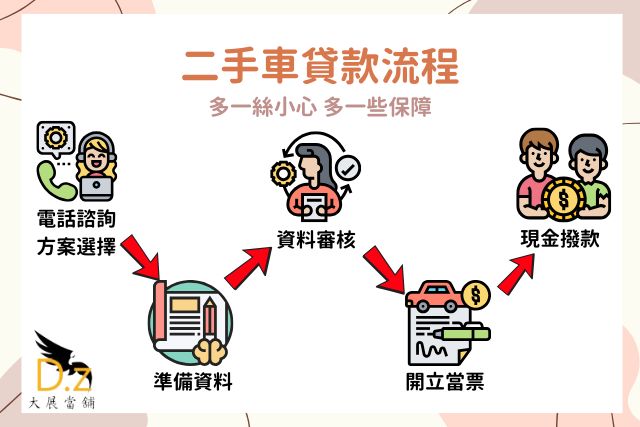 二手車貸款流程

多一絲小心 多一些保障

電話諮詢
方案選擇

準備資料

資料審核

開立當票

現金撥款

D.z
大展當舖