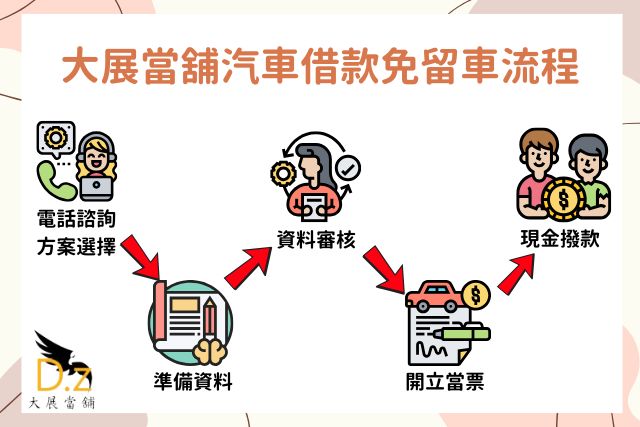 大展當舖汽車借款免留車流程

電話諮詢
方案選擇

準備資料

資料審核

開立當票

現金撥款

D.z
大展當舖